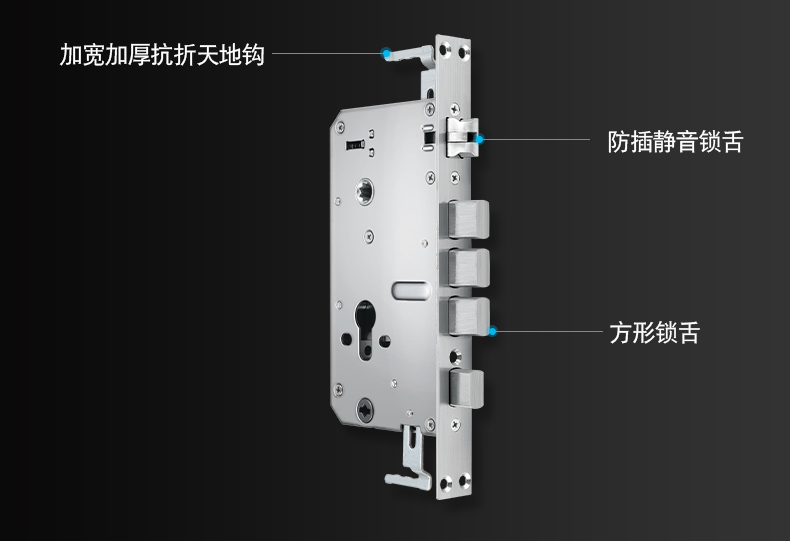 加宽加厚抗折天地钩

防插静音锁舌

方形锁舌